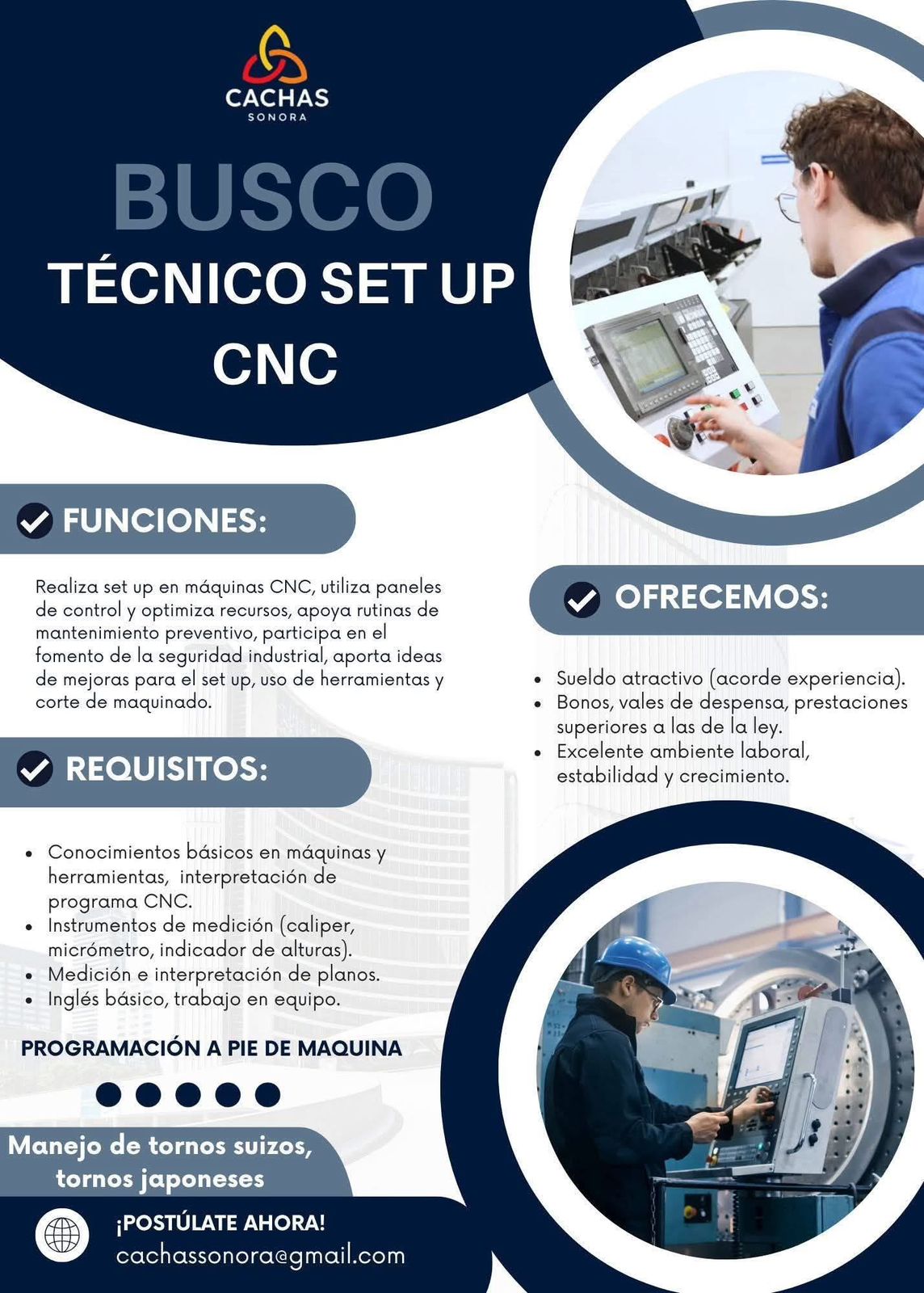 CACHAS
SONORA

BUSCO
TÉCNICO SET UP
CNC

FUNCIONES:

Realiza set up en máquinas CNC, utiliza paneles de control y optimiza recursos, apoya rutinas de mantenimiento preventivo, participa en el fomento de la seguridad industrial, aporta ideas de mejoras para el set up, uso de herramientas y corte de maquinado.

REQUISITOS:

- Conocimientos básicos en máquinas y herramientas, interpretación de programa CNC.
- Instrumentos de medición (caliper, micrómetro, indicador de alturas).
- Medición e interpretación de planos.
- Inglés básico, trabajo en equipo.

PROGRAMACIÓN A PIE DE MAQUINA

Manejo de tornos suizos, tornos japoneses

OFRECEMOS:

- Sueldo atractivo (acorde experiencia).
- Bonos, vales de despensa, prestaciones superiores a las de la ley.
- Excelente ambiente laboral, estabilidad y crecimiento.

¡POSTÚLATE AHORA!
cachassonora@gmail.com